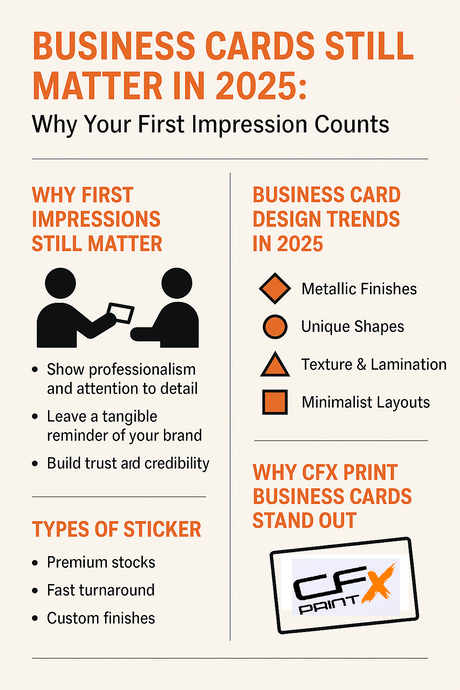 BUSINESS CARDS STILL MATTER IN 2025:

Why Your First Impression Counts

WHY FIRST IMPRESSIONS STILL MATTER

- Show professionalism and attention to detail
- Leave a tangible reminder of your brand
- Build trust ard credibility

TYPES OF STICKER

- Premium stocks
- Fast turnaround
- Custom finishes

BUSINESS CARD DESIGN TRENDS IN 2025

Metallic Finishes

Unique Shapes

Texture & Lamination

Minimalist Layouts

WHY CFX PRINT BUSINESS CARDS STAND OUT

CFX PRINT