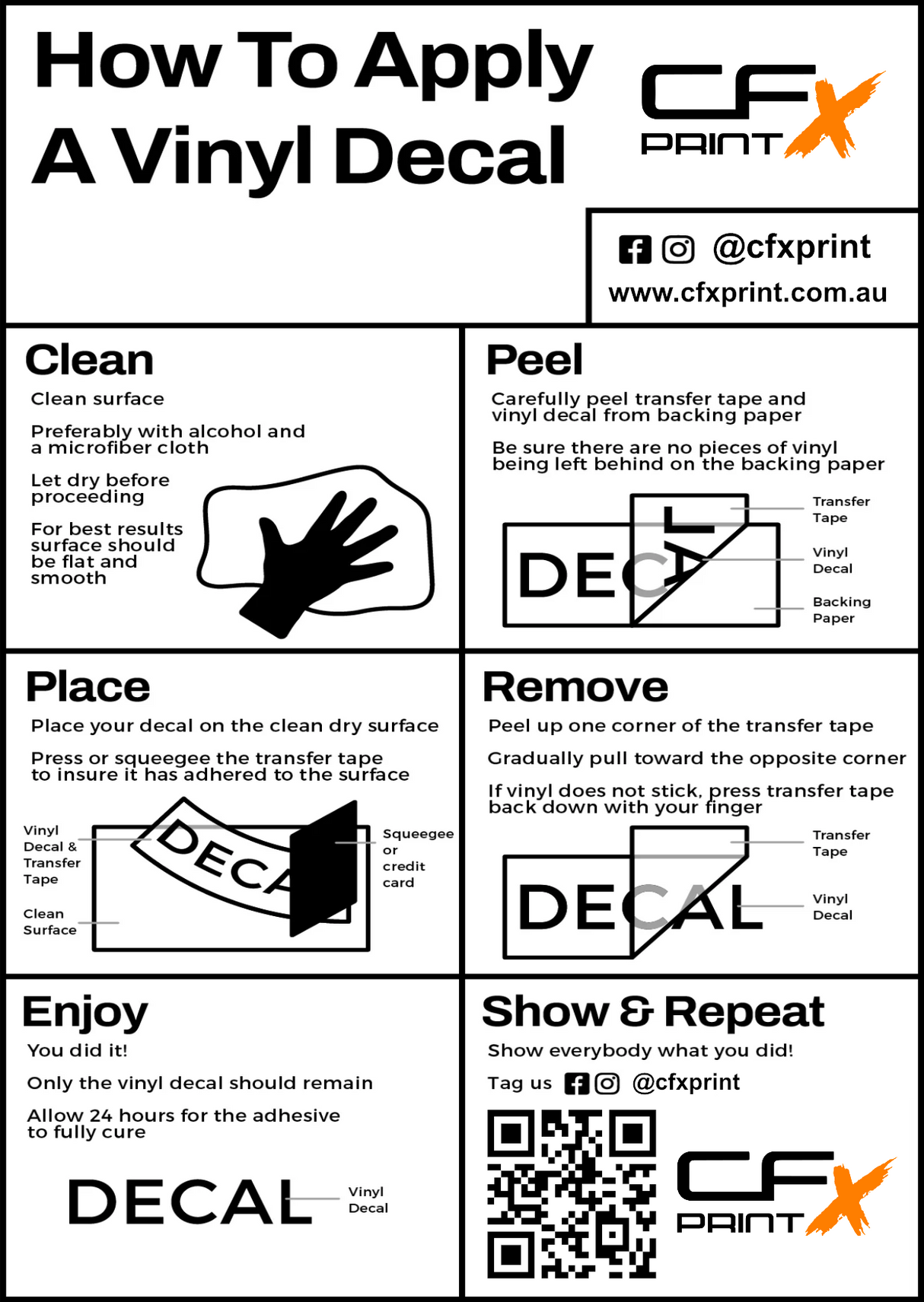 How To Apply A Vinyl Decal

CFX PRINT

@cfxprint
www.cfxprint.com.au

Clean

Clean surface

Preferably with alcohol and a microfiber cloth

Let dry before proceeding

For best results surface should be flat and smooth

Peel

Carefully peel transfer tape and vinyl decal from backing paper

Be sure there are no pieces of vinyl being left behind on the backing paper

DECAL

Transfer Tape

Vinyl Decal

Backing Paper

Place

Place your decal on the clean dry surface

Press or squeegee the transfer tape to insure it has adhered to the surface

Vinyl Decal & Transfer Tape

Clean Surface

DECAL

Squeegee or credit card

Remove

Peel up one corner of the transfer tape

Gradually pull toward the opposite corner

If vinyl does not stick, press transfer tape back down with your finger

DECAL

Transfer Tape

Vinyl Decal

Enjoy

You did it!

Only the vinyl decal should remain

Allow 24 hours for the adhesive to fully cure

DECAL

Vinyl Decal

Show & Repeat

Show everybody what you did!

Tag us @cfxprint

CFX PRINT